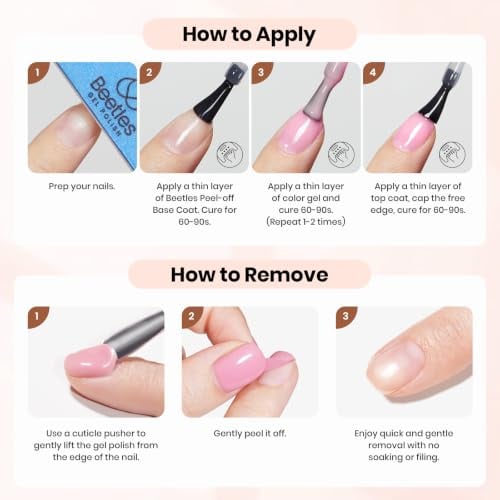 How to Apply

1

Beetles GEL POLISH

Prep your nails.

2

Apply a thin layer of Beetles Peel-off Base Coat. Cure for 60-90s.

3

Apply a thin layer of color gel and cure 60-90s. (Repeat 1-2 times)

4

Apply a thin layer of top coat, cap the free edge, cure for 60-90s.

How to Remove

1

Use a cuticle pusher to gently lift the gel polish from the edge of the nail.

2

Gently peel it off.

3

Enjoy quick and gentle removal with no soaking or filing.