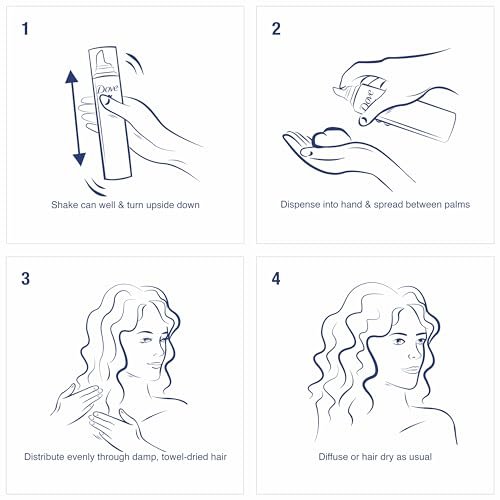 1

Dove

Shake can well & turn upside down

2

Dove

Dispense into hand & spread between palms

3

Distribute evenly through damp, towel-dried hair

4

Diffuse or hair dry as usual