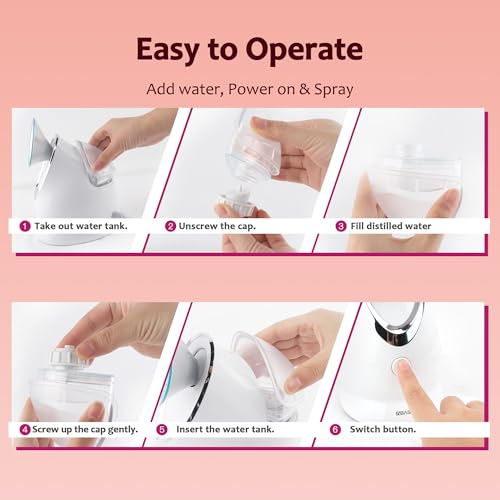 Easy to Operate

Add water, Power on & Spray

1 Take out water tank.

2 Unscrew the cap.

3 Fill distilled water

4 Screw up the cap gently.

5 Insert the water tank.

6 Switch button.