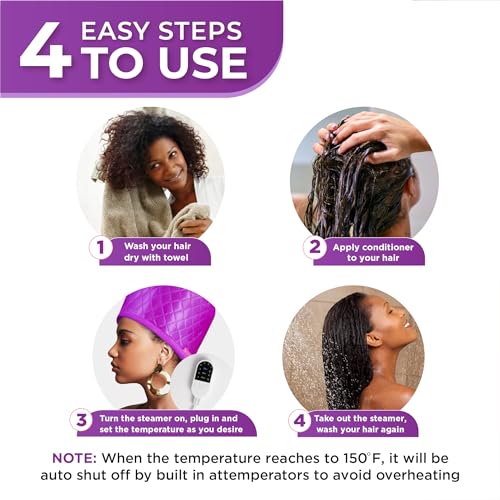 4 EASY STEPS TO USE

1 Wash your hair dry with towel

2 Apply conditioner to your hair

3 Turn the steamer on, plug in and set the temperature as you desire

4 Take out the steamer, wash your hair again

NOTE: When the temperature reaches to 150°F, it will be auto shut off by built in attemperators to avoid overheating