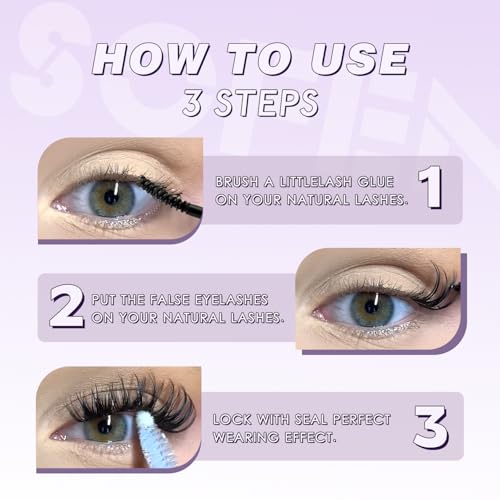 HOW TO USE
3 STEPS

BRUSH A LITTLELASH GLUE ON YOUR NATURAL LASHES. 1

2 PUT THE FALSE EYELASHES ON YOUR NATURAL LASHES.

LOCK WITH SEAL PERFECT WEARING EFFECT. 3